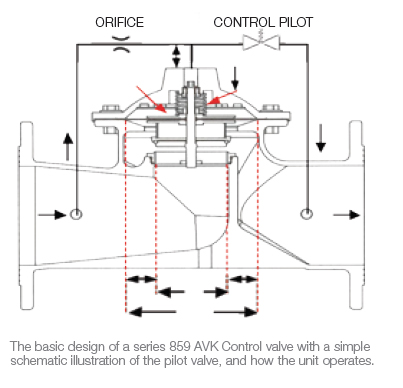 ORIFICE

CONTROL PILOT

The basic design of a series 859 AVK Control valve with a simple schematic illustration of the pilot valve, and how the unit operates.